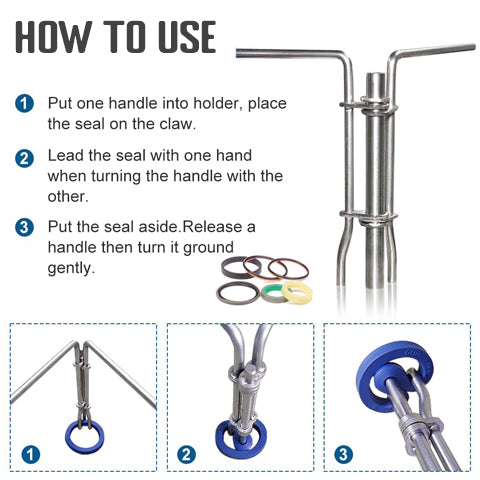 HOW TO USE

1 Put one handle into holder, place the seal on the claw.

2 Lead the seal with one hand when turning the handle with the other.

3 Put the seal aside.Release a handle then turn it ground gently.

1

2

3