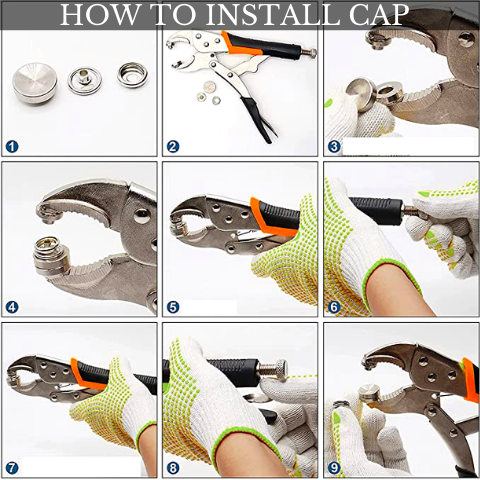 HOW TO INSTALL CAP

1

2

3

4

5

6

7

8

9