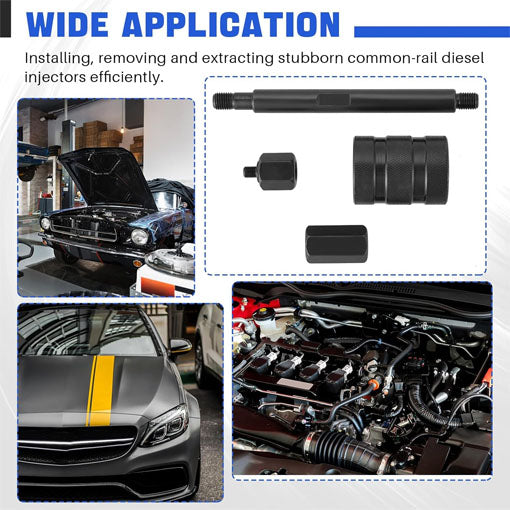 WIDE APPLICATION

Installing, removing and extracting stubborn common-rail diesel injectors efficiently.