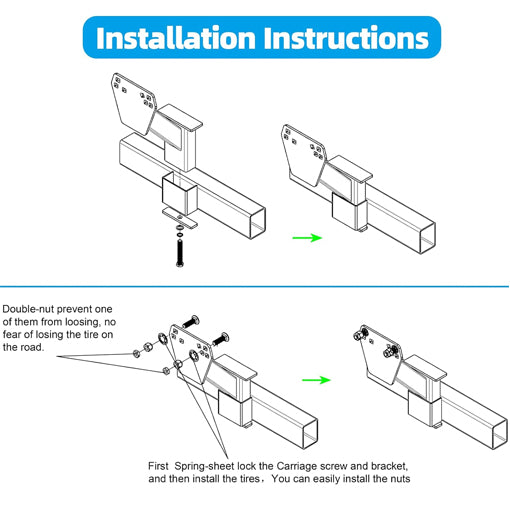 Installation Instructions

Double-nut prevent one of them from loosing, no fear of losing the tire on the road.

First Spring-sheet lock the Carriage screw and bracket, and then install the tires. You can easily install the nuts