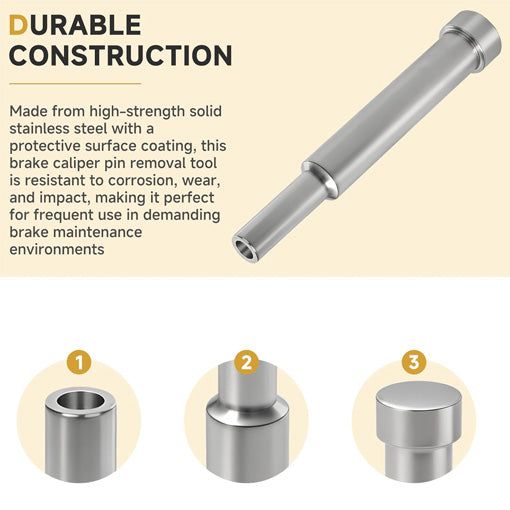 DURABLE CONSTRUCTION

Made from high-strength solid stainless steel with a protective surface coating, this brake caliper pin removal tool is resistant to corrosion, wear, and impact, making it perfect for frequent use in demanding brake maintenance environments

1

2

3