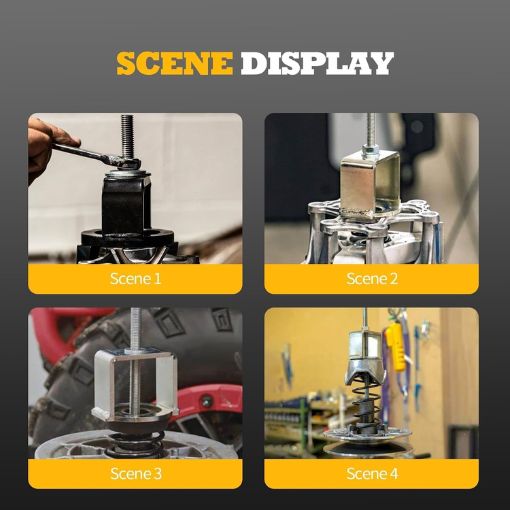 SCENE DISPLAY

Scene 1

Scene 2

Scene 3

Scene 4