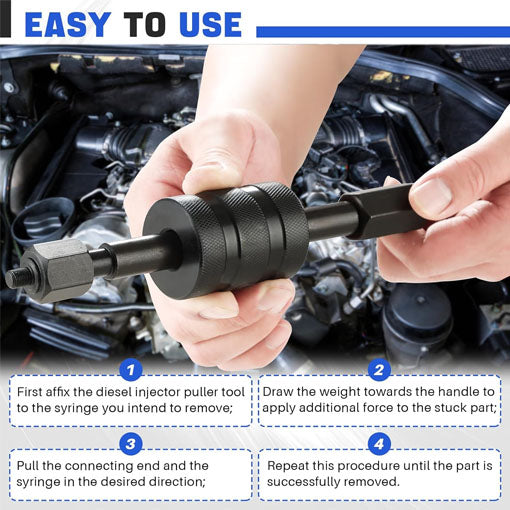 EASY TO USE

1
First affix the diesel injector puller tool to the syringe you intend to remove;

2
Draw the weight towards the handle to apply additional force to the stuck part;

3
Pull the connecting end and the syringe in the desired direction;

4
Repeat this procedure until the part is successfully removed.