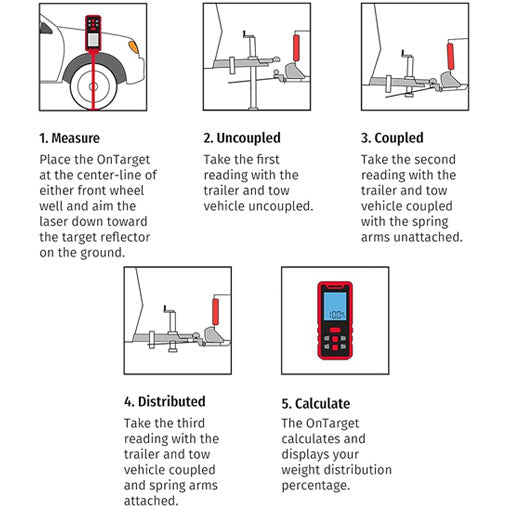 1. Measure
Place the OnTarget at the center-line of either front wheel well and aim the laser down toward the target reflector on the ground.

2. Uncoupled
Take the first reading with the trailer and tow vehicle uncoupled.

3. Coupled
Take the second reading with the trailer and tow vehicle coupled with the spring arms unattached.

100%

4. Distributed
Take the third reading with the trailer and tow vehicle coupled and spring arms attached.

5. Calculate
The OnTarget calculates and displays your weight distribution percentage.