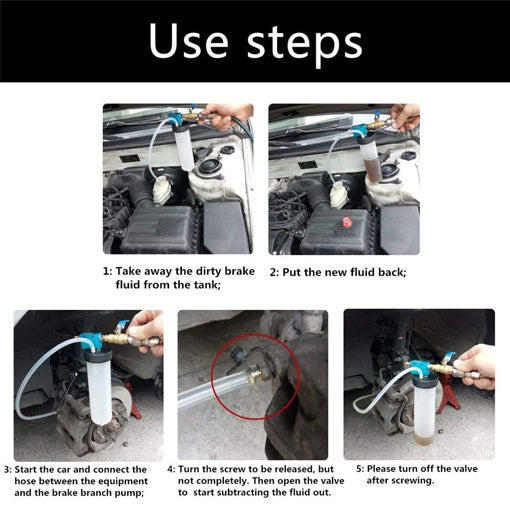 Use steps

1: Take away the dirty brake fluid from the tank;

2: Put the new fluid back;

3: Start the car and connect the hose between the equipment and the brake branch pump;

4: Turn the screw to be released, but not completely. Then open the valve to start subtracting the fluid out.

5: Please turn off the valve after screwing.