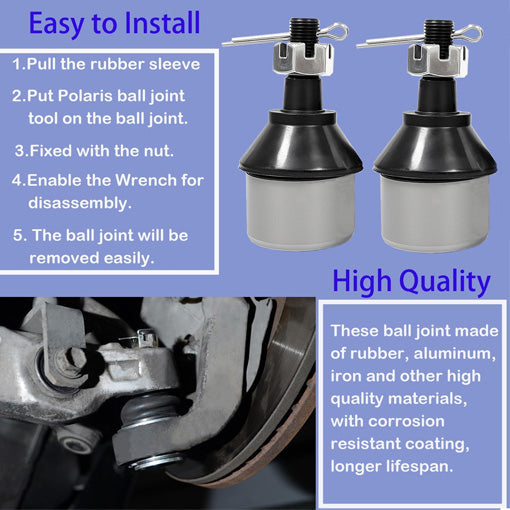 Easy to Install

1.Pull the rubber sleeve

2.Put Polaris ball joint tool on the ball joint.

3.Fixed with the nut.

4.Enable the Wrench for disassembly.

5. The ball joint will be removed easily.

High Quality

These ball joint made of rubber, aluminum, iron and other high quality materials, with corrosion resistant coating, longer lifespan.