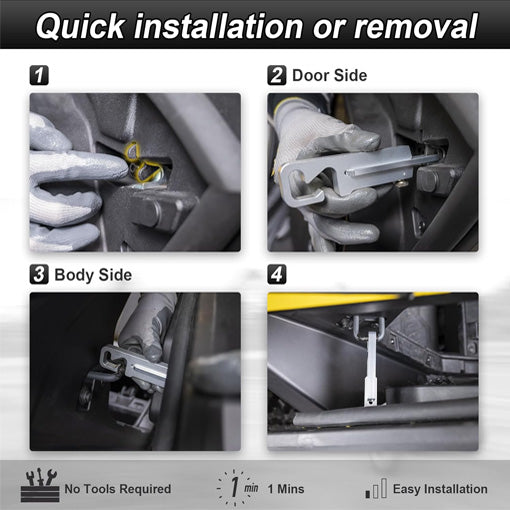 Quick installation or removal

1

2 Door Side

3 Body Side

4

No Tools Required

1 min 1 Mins

Easy Installation