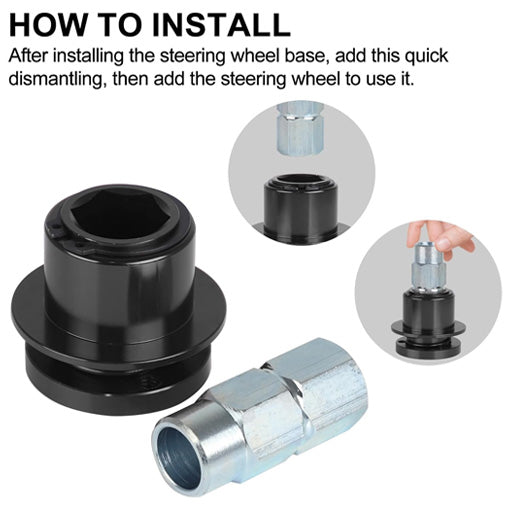 HOW TO INSTALL

After installing the steering wheel base, add this quick dismantling, then add the steering wheel to use it.