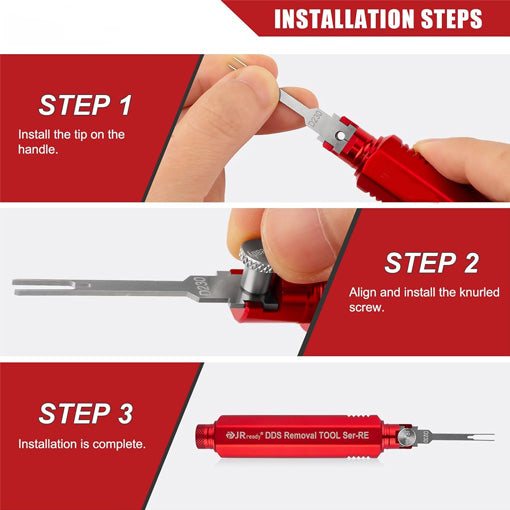 INSTALLATION STEPS

STEP 1
Install the tip on the handle.

D230

STEP 2
Align and install the knurled screw.

D230

STEP 3
Installation is complete.

JRready® DDS Removal TOOL Ser-RE

D230