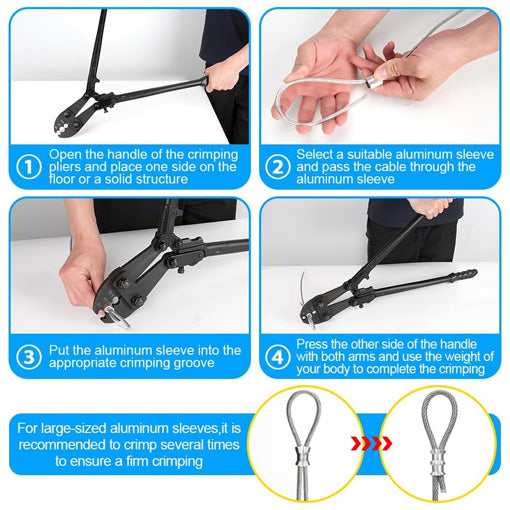 1 Open the handle of the crimping pliers and place one side on the floor or a solid structure

2 Select a suitable aluminum sleeve and pass the cable through the aluminum sleeve

3 Put the aluminum sleeve into the appropriate crimping groove

4 Press the other side of the handle with both arms and use the weight of your body to complete the crimping

For large-sized aluminum sleeves,it is recommended to crimp several times to ensure a firm crimping