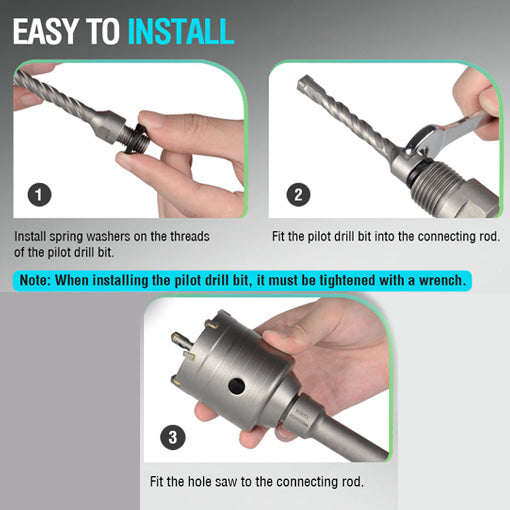 EASY TO INSTALL

1

Install spring washers on the threads of the pilot drill bit.

2

Fit the pilot drill bit into the connecting rod.

Note: When installing the pilot drill bit, it must be tightened with a wrench.

3

Fit the hole saw to the connecting rod.