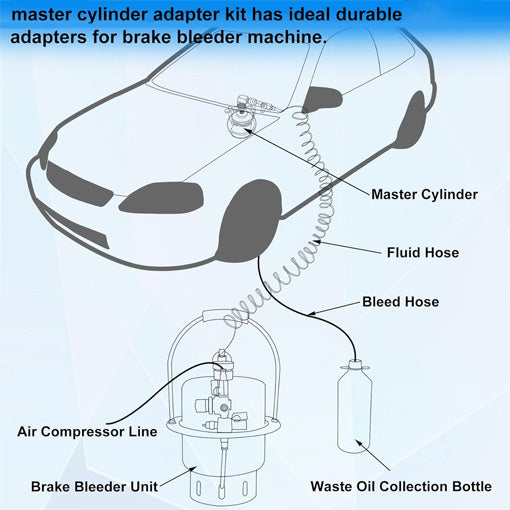 master cylinder adapter kit has ideal durable adapters for brake bleeder machine.

Master Cylinder

Fluid Hose

Bleed Hose

Air Compressor Line

Brake Bleeder Unit

Waste Oil Collection Bottle