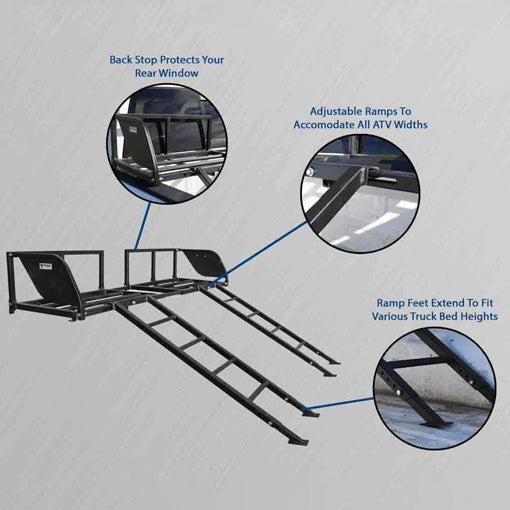 Back Stop Protects Your Rear Window

Adjustable Ramps To Accomodate All ATV Widths

Ramp Feet Extend To Fit Various Truck Bed Heights