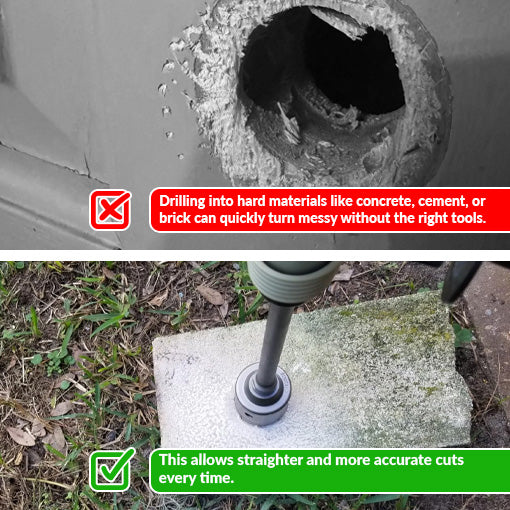 Drilling into hard materials like concrete, cement, or brick can quickly turn messy without the right tools.

This allows straighter and more accurate cuts every time.