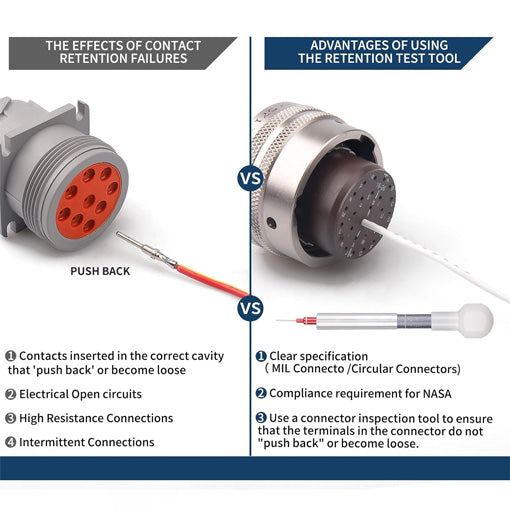 THE EFFECTS OF CONTACT RETENTION FAILURES

PUSH BACK

❶ Contacts inserted in the correct cavity that 'push back' or become loose

❷ Electrical Open circuits

❸ High Resistance Connections

❹ Intermittent Connections

VS

VS

ADVANTAGES OF USING THE RETENTION TEST TOOL

❶ Clear specification ( MIL Connecto /Circular Connectors)

❷ Compliance requirement for NASA

❸ Use a connector inspection tool to ensure that the terminals in the connector do not "push back" or become loose.