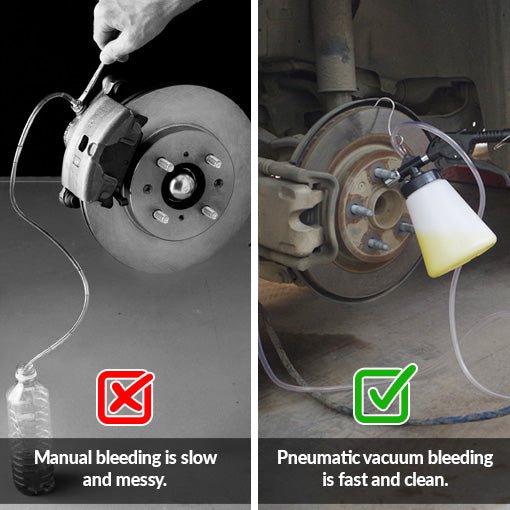 Manual bleeding is slow and messy.

Pneumatic vacuum bleeding is fast and clean.