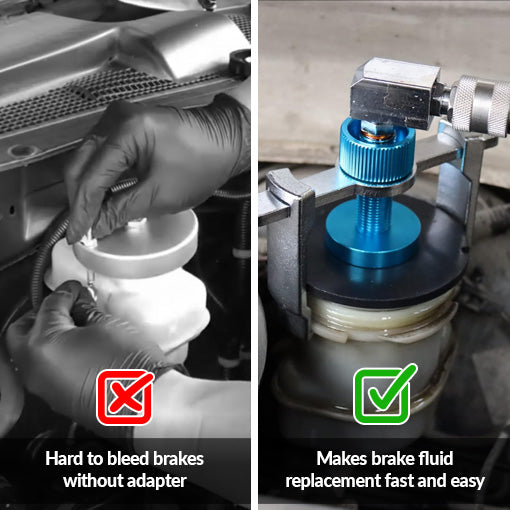 Hard to bleed brakes without adapter

Makes brake fluid replacement fast and easy