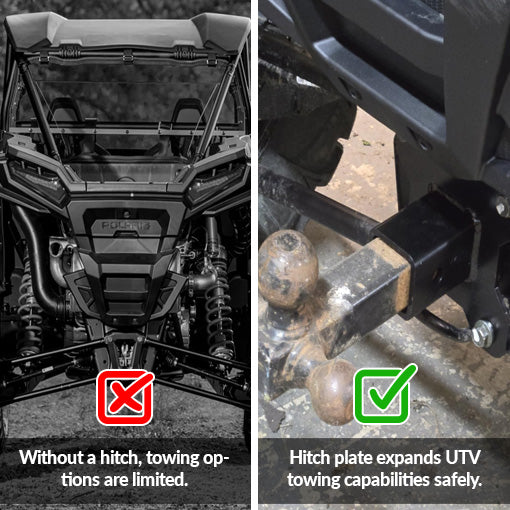 POLARIS

Without a hitch, towing options are limited.

Hitch plate expands UTV towing capabilities safely.