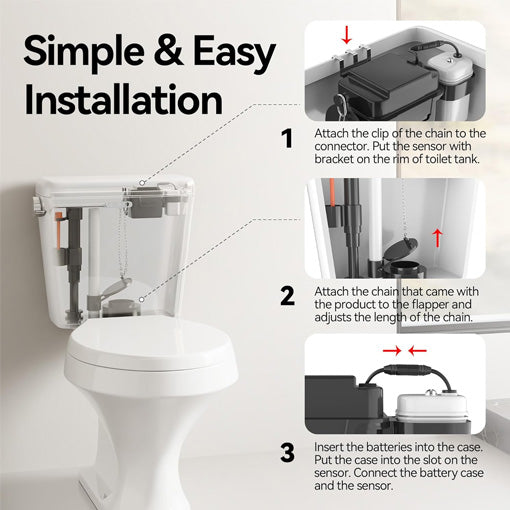 Simple & Easy Installation

1 Attach the clip of the chain to the connector. Put the sensor with bracket on the rim of toilet tank.

2 Attach the chain that came with the product to the flapper and adjusts the length of the chain.

3 Insert the batteries into the case. Put the case into the slot on the sensor. Connect the battery case and the sensor.